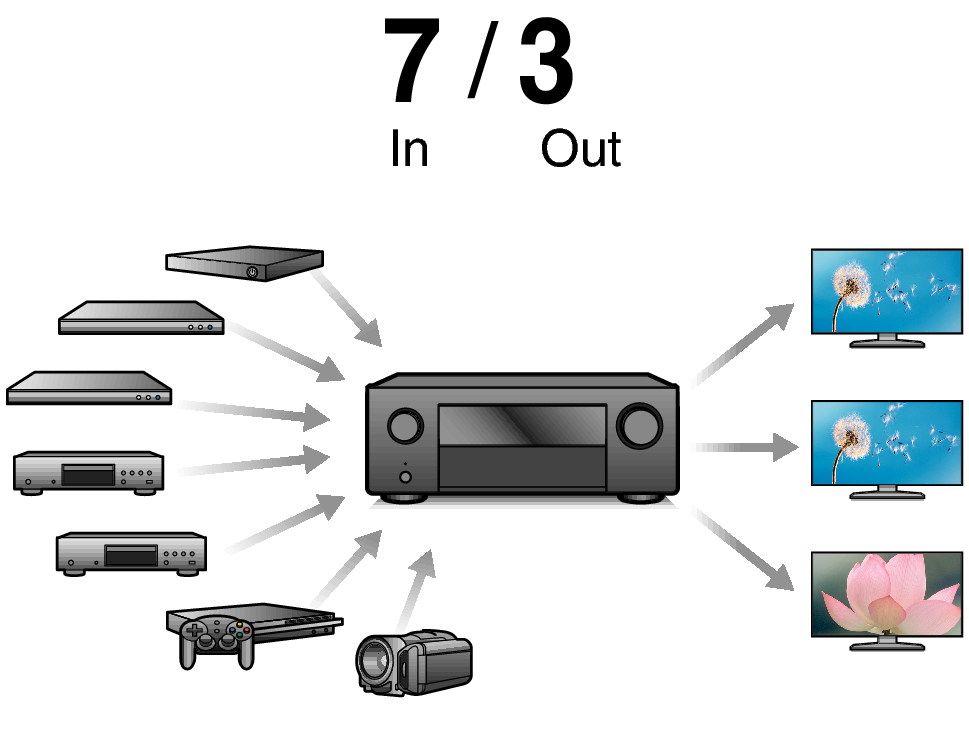 7 / 3
In Out